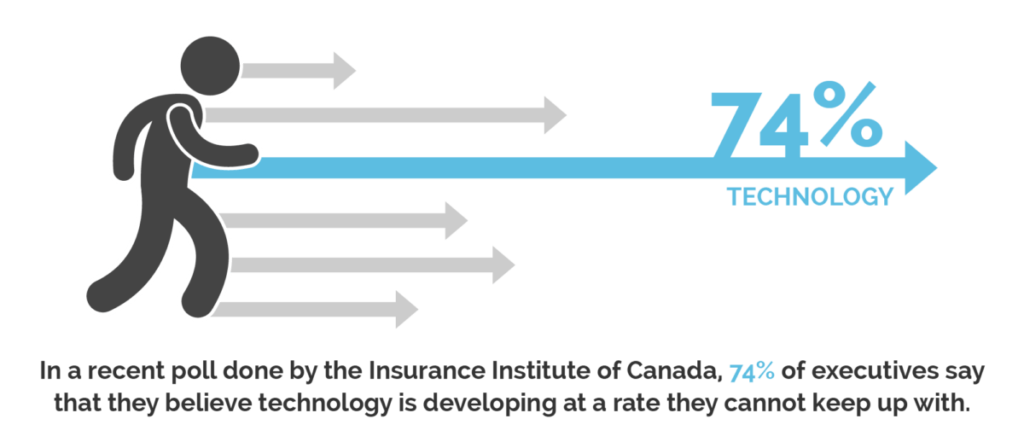 74%
TECHNOLOGY

In a recent poll done by the Insurance Institute of Canada, 74% of executives say that they believe technology is developing at a rate they cannot keep up with.